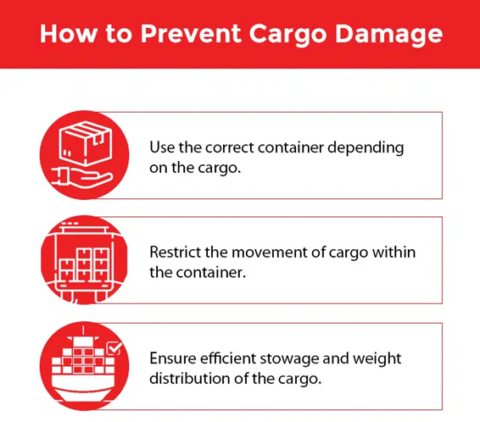 How to Prevent Cargo Damage

Use the correct container depending on the cargo.

Restrict the movement of cargo within the container.

Ensure efficient stowage and weight distribution of the cargo.